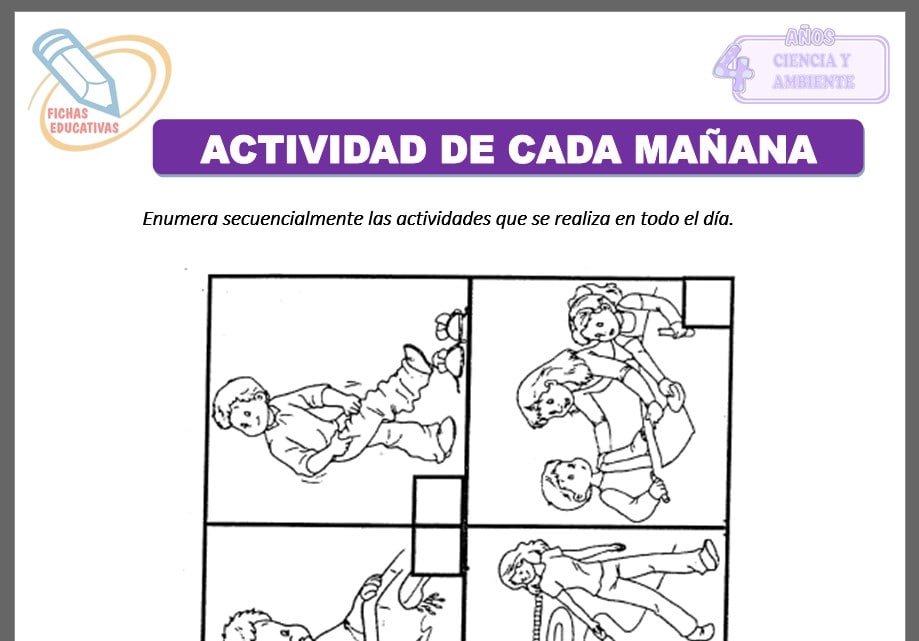 FICHAS EDUCATIVAS

4 AÑOS
CIENCIA Y AMBIENTE

ACTIVIDAD DE CADA MAÑANA

Enumera secuencialmente las actividades que se realiza en todo el día.