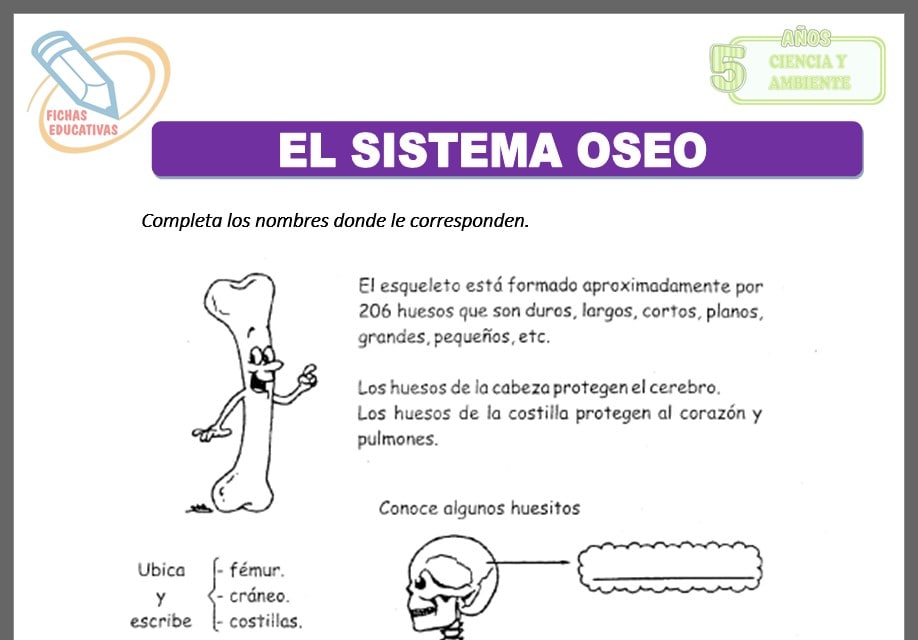 FICHAS EDUCATIVAS

5 AÑOS
CIENCIA Y AMBIENTE

EL SISTEMA OSEO

Completa los nombres donde le corresponden.

El esqueleto está formado aproximadamente por 206 huesos que son duros, largos, cortos, planos, grandes, pequeños, etc.

Los huesos de la cabeza protegen el cerebro.
Los huesos de la costilla protegen al corazón y pulmones.

Conoce algunos huesitos

Ubica y escribe
- fémur.
- cráneo.
- costillas.