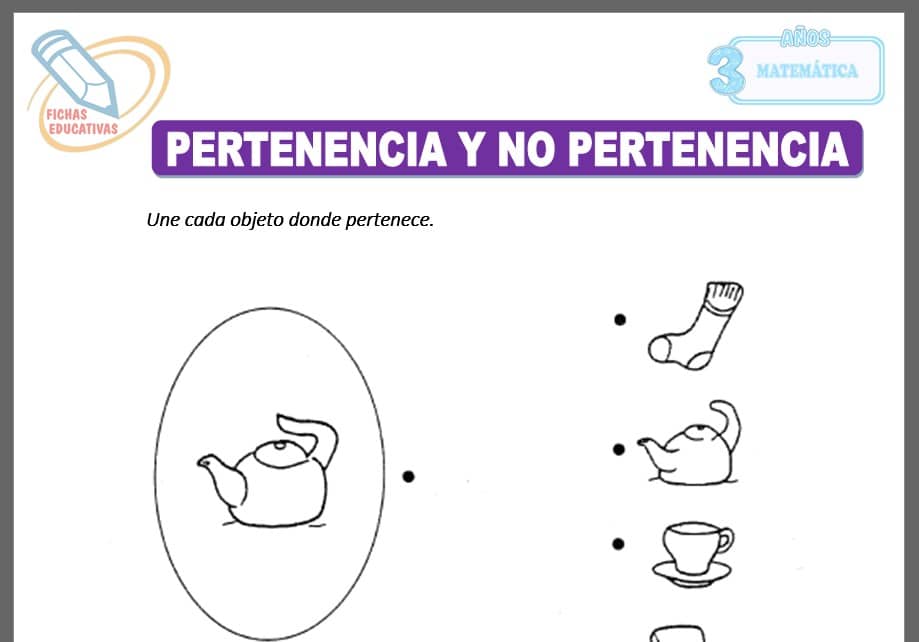 FICHAS EDUCATIVAS

3 AÑOS MATEMÁTICA

PERTENENCIA Y NO PERTENENCIA

Une cada objeto donde pertenece.